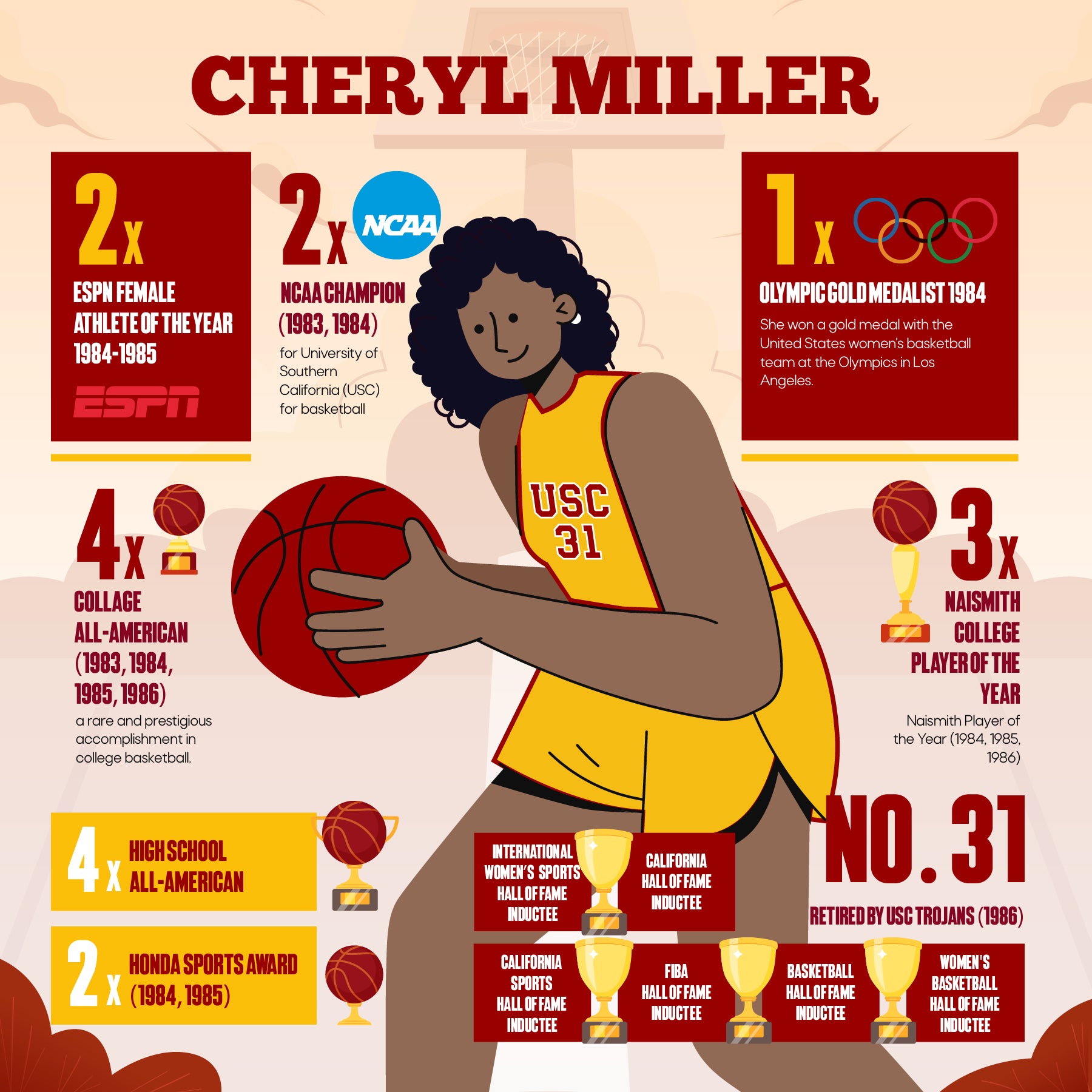 CHERYL MILLER

2x
ESPN FEMALE ATHLETE OF THE YEAR 1984-1985
ESPN

2x NCAA
NCAA CHAMPION (1983, 1984)
for University of Southern California (USC) for basketball

1x
OLYMPIC GOLD MEDALIST 1984
She won a gold medal with the United States women's basketball team at the Olympics in Los Angeles.

4x
COLLAGE ALL-AMERICAN (1983, 1984, 1985, 1986)
a rare and prestigious accomplishment in college basketball.

USC 31

3x
NAISMITH COLLEGE PLAYER OF THE YEAR
Naismith Player of the Year (1984, 1985, 1986)

4x HIGH SCHOOL ALL-AMERICAN

2x HONDA SPORTS AWARD (1984, 1985)

INTERNATIONAL WOMEN'S SPORTS HALL OF FAME INDUCTEE

CALIFORNIA HALL OF FAME INDUCTEE

NO. 31
RETIRED BY USC TROJANS (1986)

CALIFORNIA SPORTS HALL OF FAME INDUCTEE

FIBA HALL OF FAME INDUCTEE

BASKETBALL HALL OF FAME INDUCTEE

WOMEN'S BASKETBALL HALL OF FAME INDUCTEE